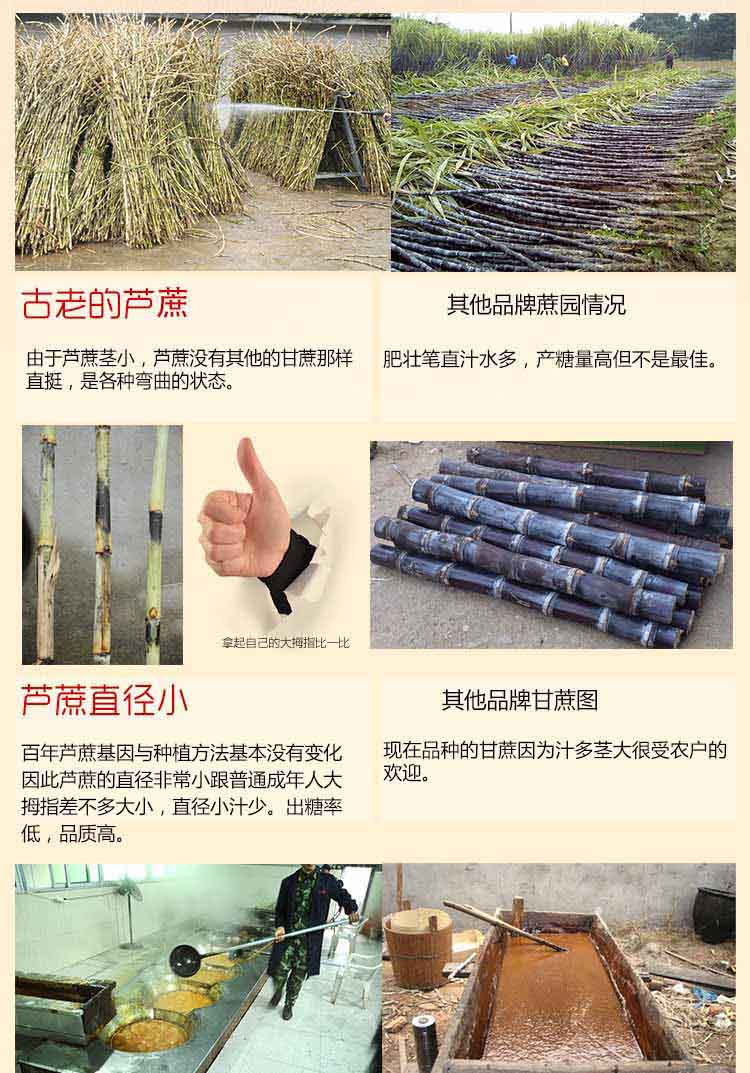 古老的芦蔗

由于芦蔗茎小，芦蔗没有其他的甘蔗那样直挺，是各种弯曲的状态。

其他品牌蔗园情况

肥壮笔直汁水多，产糖量高但不是最佳。

拿起自己的大拇指比一比

芦蔗直径小

百年芦蔗基因与种植方法基本没有变化因此芦蔗的直径非常小跟普通成年人大拇指差不多大小，直径小汁少。出糖率低，品质高。

其他品牌甘蔗图

现在品种的甘蔗因为汁多茎大很受农户的欢迎。